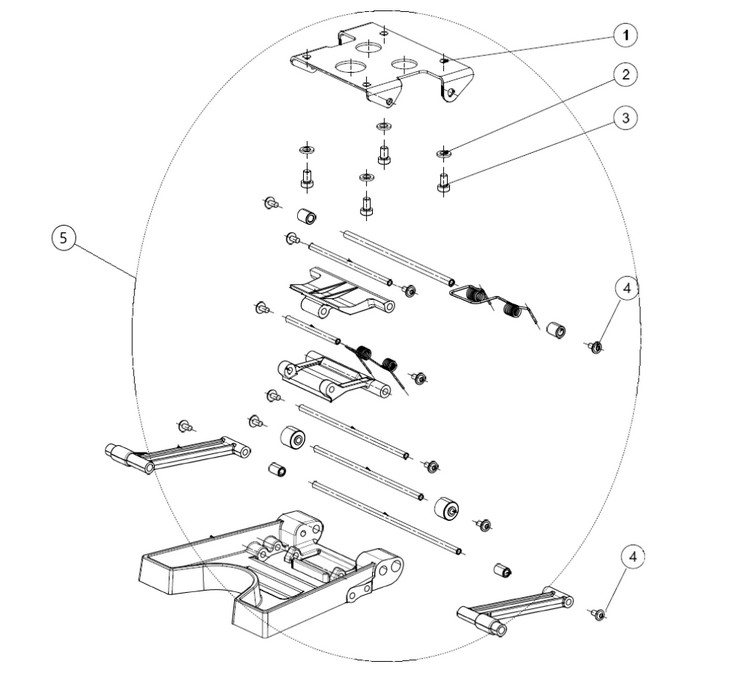 1
2
3
5
4
4